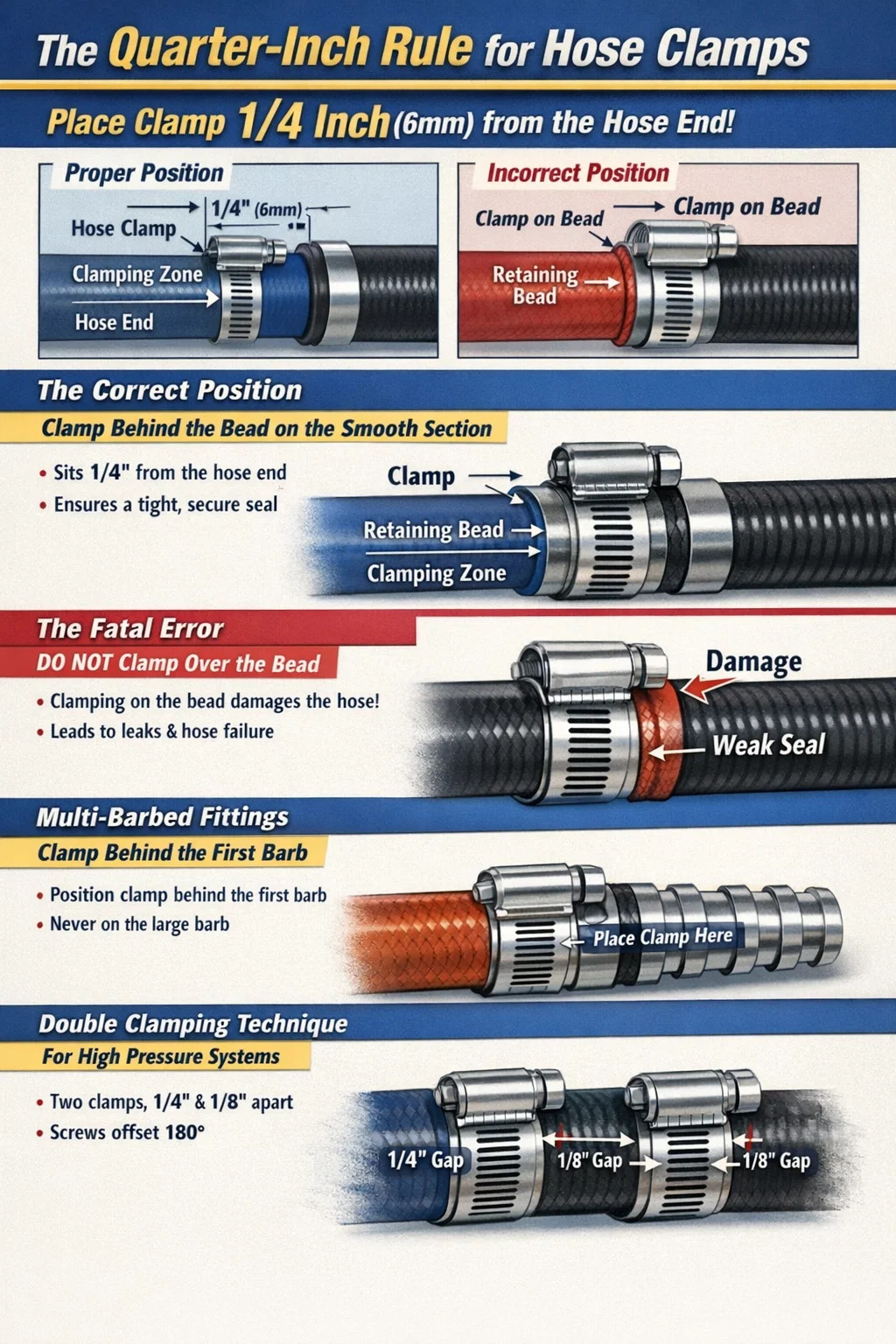 The Quarter-Inch Rule for Hose Clamps

Place Clamp 1/4 Inch (6mm) from the Hose End!

Proper Position

1/4" (6mm)

Hose Clamp

Clamping Zone

Hose End

Incorrect Position

Clamp on Bead

Clamp on Bead

Retaining Bead

The Correct Position

Clamp Behind the Bead on the Smooth Section

• Sits 1/4" from the hose end
• Ensures a tight, secure seal

Clamp

Retaining Bead

Clamping Zone

The Fatal Error

DO NOT Clamp Over the Bead

• Clamping on the bead damages the hose!
• Leads to leaks & hose failure

Damage

Weak Seal

Multi-Barbed Fittings

Clamp Behind the First Barb

• Position clamp behind the first barb
• Never on the large barb

Place Clamp Here

Double Clamping Technique

For High Pressure Systems

• Two clamps, 1/4" & 1/8" apart
• Screws offset 180°

1/4" Gap

1/8" Gap

1/8" Gap