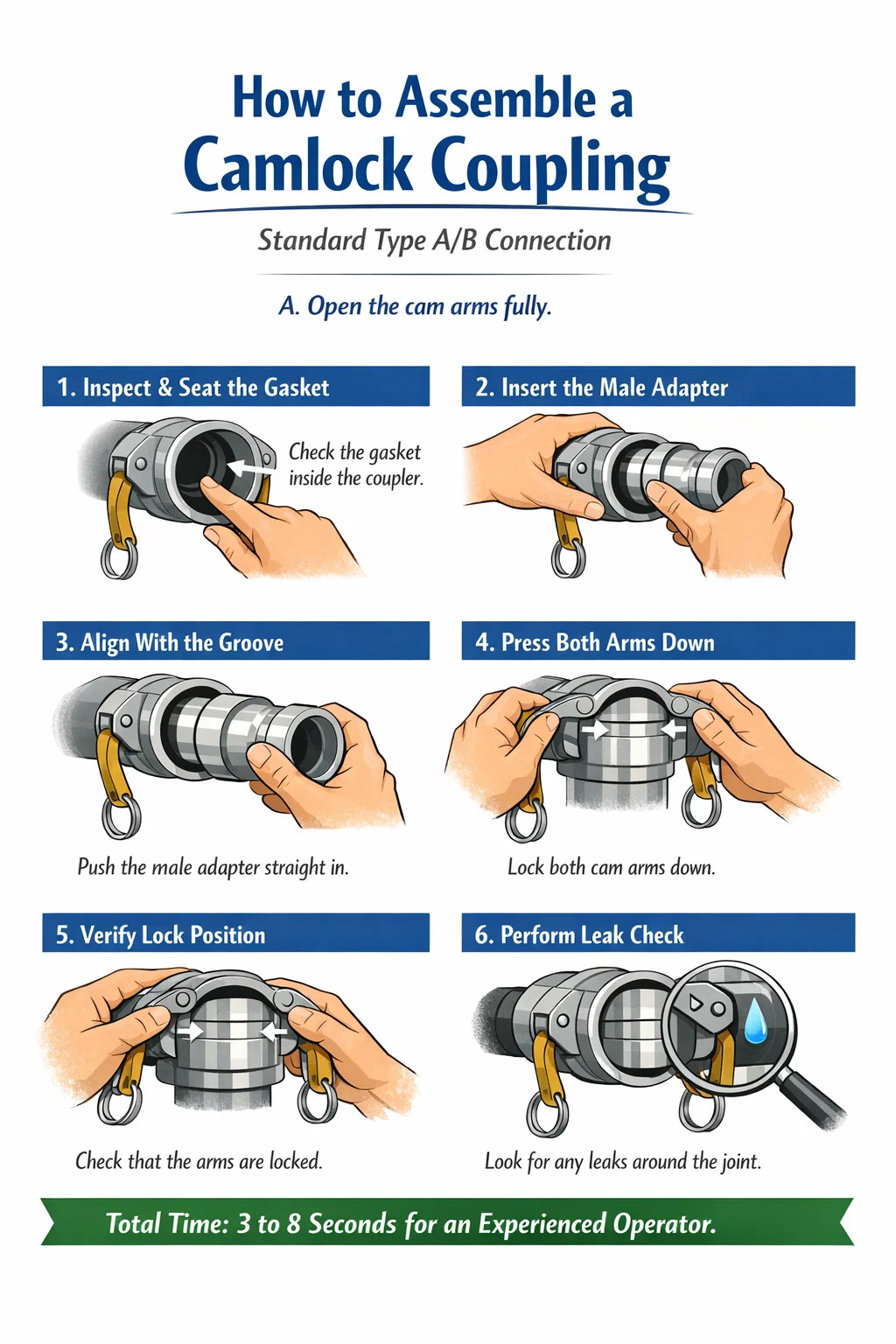 How to Assemble a Camlock Coupling

Standard Type A/B Connection

A. Open the cam arms fully.

1. Inspect & Seat the Gasket

Check the gasket inside the coupler.

2. Insert the Male Adapter

3. Align With the Groove

Push the male adapter straight in.

4. Press Both Arms Down

Lock both cam arms down.

5. Verify Lock Position

Check that the arms are locked.

6. Perform Leak Check

Look for any leaks around the joint.

Total Time: 3 to 8 Seconds for an Experienced Operator.