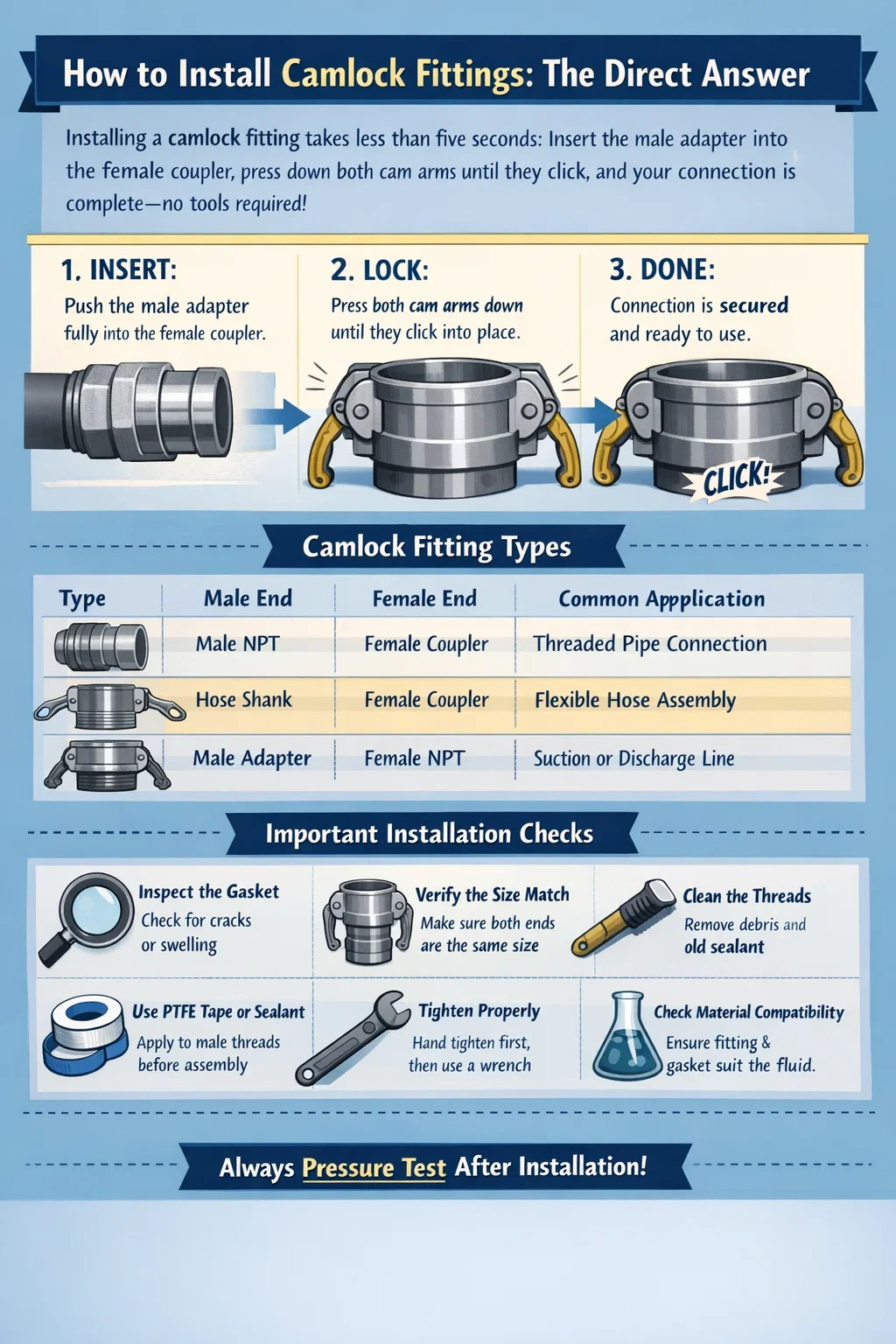 How to Install Camlock Fittings: The Direct Answer

Installing a camlock fitting takes less than five seconds: Insert the male adapter into the female coupler, press down both cam arms until they click, and your connection is complete—no tools required!

1. INSERT:
Push the male adapter fully into the female coupler.

2. LOCK:
Press both cam arms down until they click into place.

3. DONE:
Connection is secured and ready to use.

CLICK!

Camlock Fitting Types

| Type | Male End | Female End | Common Appplication |
|---|---|---|---|
| | Male NPT | Female Coupler | Threaded Pipe Connection |
| | Hose Shank | Female Coupler | Flexible Hose Assembly |
| | Male Adapter | Female NPT | Suction or Discharge Line |

Important Installation Checks

Inspect the Gasket
Check for cracks or swelling

Verify the Size Match
Make sure both ends are the same size

Clean the Threads
Remove debris and old sealant

Use PTFE Tape or Sealant
Apply to male threads before assembly

Tighten Properly
Hand tighten first, then use a wrench

Check Material Compatibility
Ensure fitting & gasket suit the fluid.

Always Pressure Test After Installation!